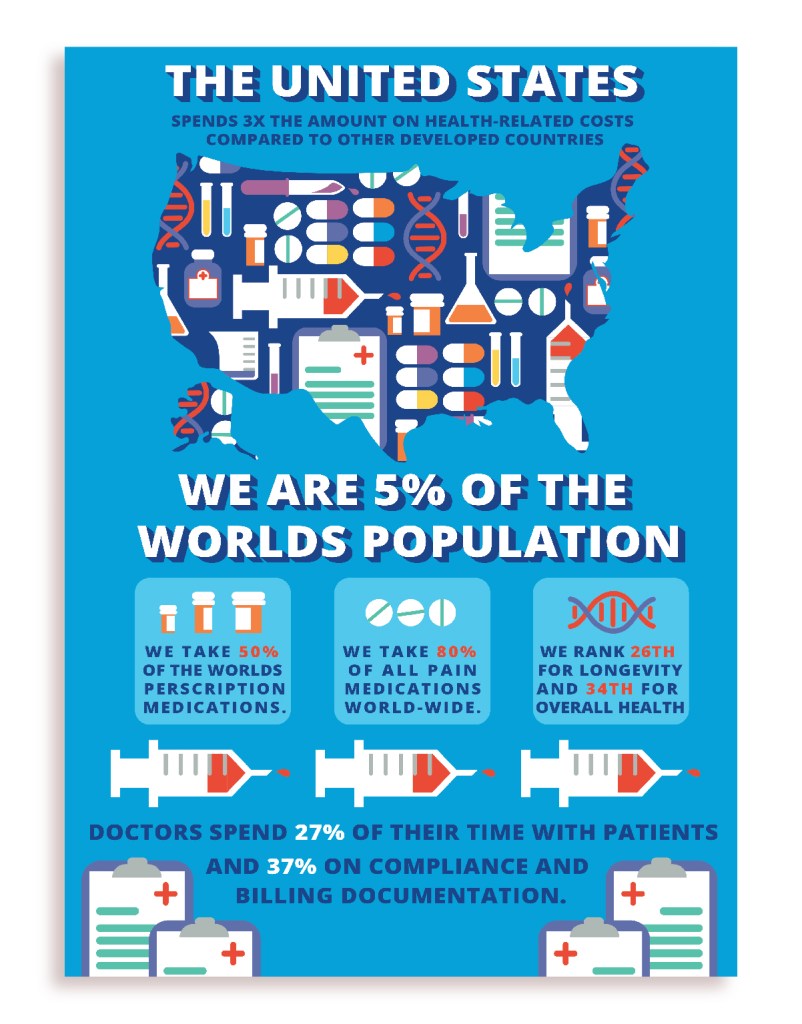 THE UNITED STATES

SPENDS 3X THE AMOUNT ON HEALTH-RELATED COSTS COMPARED TO OTHER DEVELOPED COUNTRIES

WE ARE 5% OF THE WORLDS POPULATION

WE TAKE 50% OF THE WORLDS PERSCRIPTION MEDICATIONS.

WE TAKE 80% OF ALL PAIN MEDICATIONS WORLD-WIDE.

WE RANK 26TH FOR LONGEVITY AND 34TH FOR OVERALL HEALTH

DOCTORS SPEND 27% OF THEIR TIME WITH PATIENTS AND 37% ON COMPLIANCE AND BILLING DOCUMENTATION.