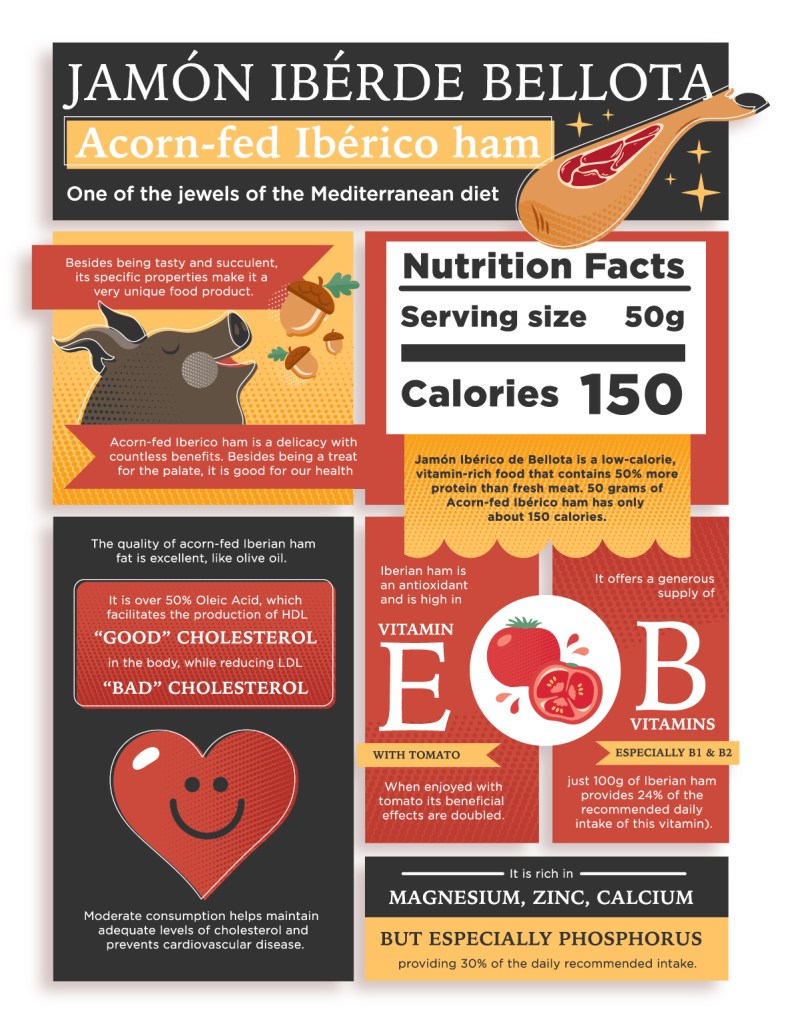 JAMÓN IBÉRDE BELLOTA

Acorn-fed Ibérico ham

One of the jewels of the Mediterranean diet

Besides being tasty and succulent, its specific properties make it a very unique food product.

Acorn-fed Iberico ham is a delicacy with countless benefits. Besides being a treat for the palate, it is good for our health

Nutrition Facts

Serving size 50g

Calories 150

Jamón Ibérico de Bellota is a low-calorie, vitamin-rich food that contains 50% more protein than fresh meat. 50 grams of Acorn-fed Ibérico ham has only about 150 calories.

The quality of acorn-fed Iberian ham fat is excellent, like olive oil.

It is over 50% Oleic Acid, which facilitates the production of HDL

"GOOD" CHOLESTEROL

in the body, while reducing LDL

"BAD" CHOLESTEROL

Moderate consumption helps maintain adequate levels of cholesterol and prevents cardiovascular disease.

Iberian ham is an antioxidant and is high in

VITAMIN

E

WITH TOMATO

When enjoyed with tomato its beneficial effects are doubled.

It offers a generous supply of

B

VITAMINS

ESPECIALLY B1 & B2

just 100g of Iberian ham provides 24% of the recommended daily intake of this vitamin).

It is rich in

MAGNESIUM, ZINC, CALCIUM

BUT ESPECIALLY PHOSPHORUS

providing 30% of the daily recommended intake.