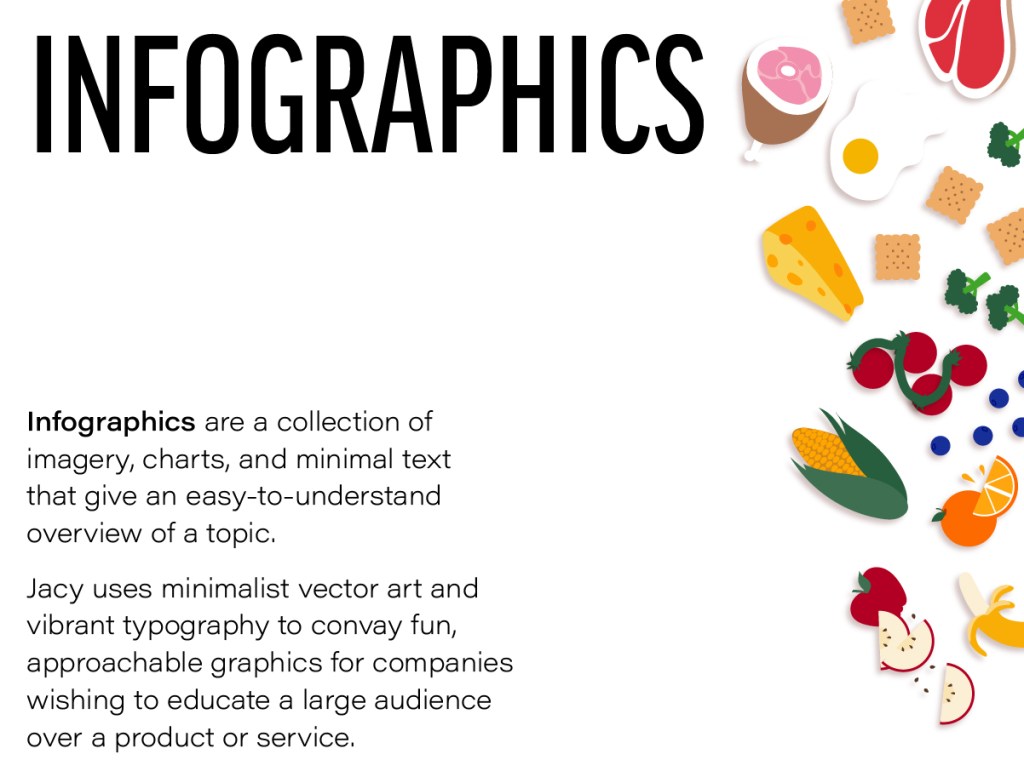 INFOGRAPHICS

Infographics are a collection of imagery, charts, and minimal text that give an easy-to-understand overview of a topic.

Jacy uses minimalist vector art and vibrant typography to convay fun, approachable graphics for companies wishing to educate a large audience over a product or service.